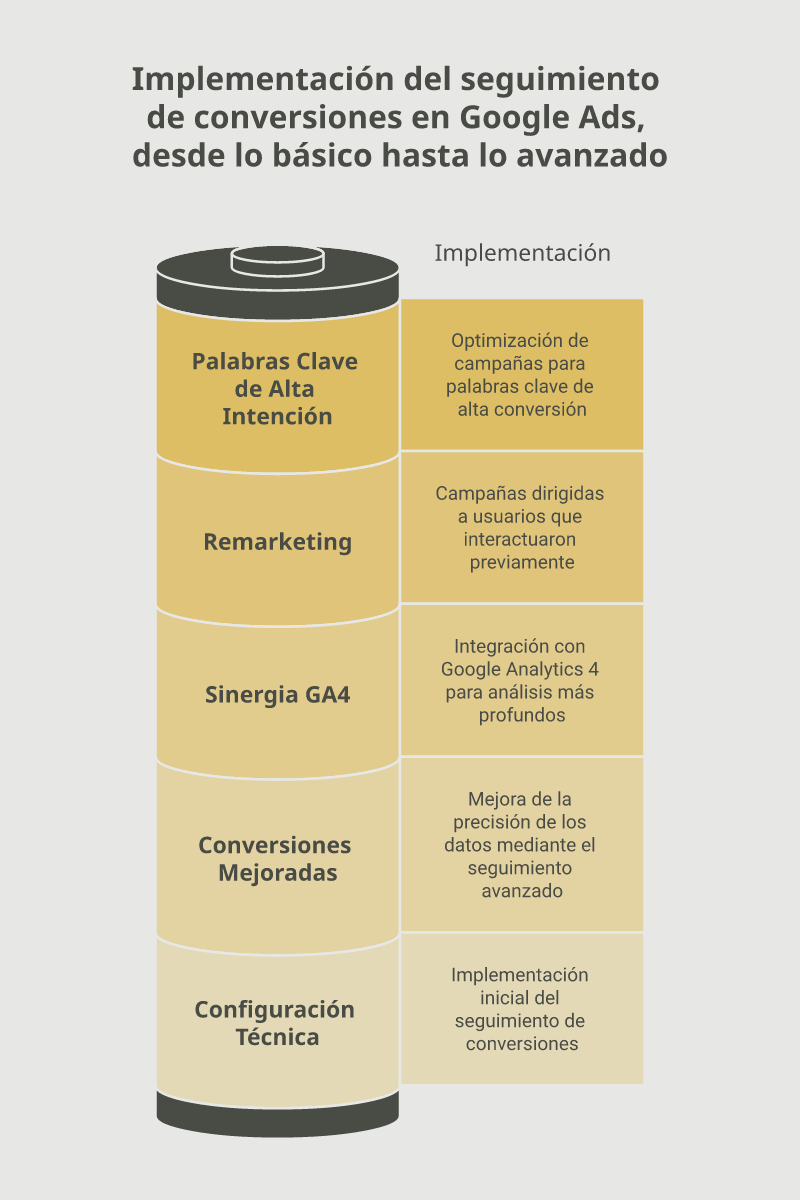 Implementación del seguimiento de conversiones en Google Ads, desde lo básico hasta lo avanzado

Implementación

Palabras Clave de Alta Intención

Optimización de campañas para palabras clave de alta conversión

Remarketing

Campañas dirigidas a usuarios que interactuaron previamente

Sinergia GA4

Integración con Google Analytics 4 para análisis más profundos

Conversiones Mejoradas

Mejora de la precisión de los datos mediante el seguimiento avanzado

Configuración Técnica

Implementación inicial del seguimiento de conversiones